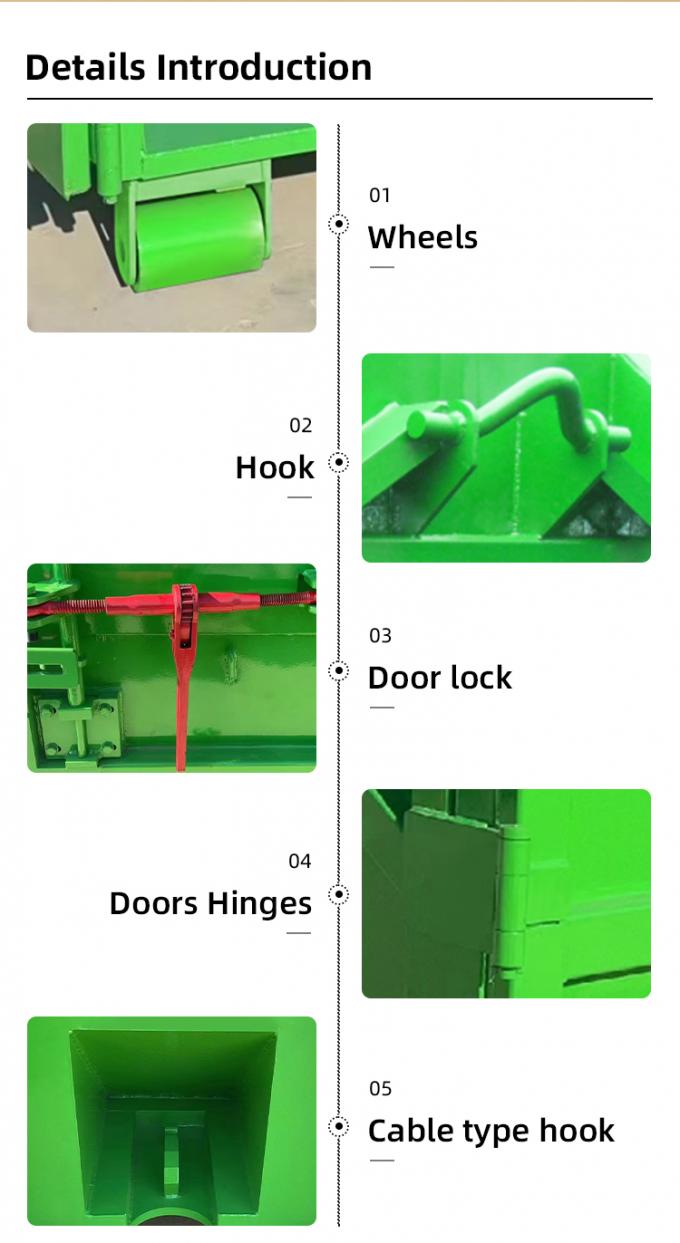 Details Introduction

01
Wheels

02
Hook

03
Door lock

04
Doors Hinges

05
Cable type hook